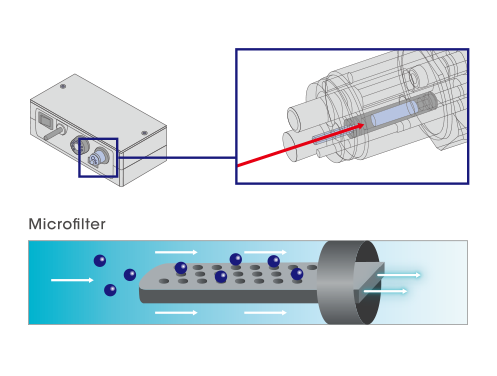 Microfilter